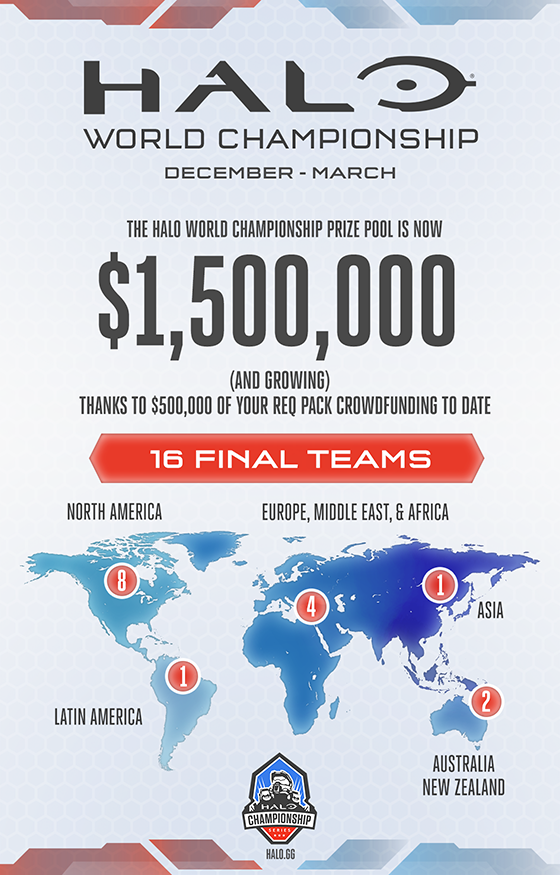 HALO

WORLD CHAMPIONSHIP

DECEMBER - MARCH

THE HALO WORLD CHAMPIONSHIP PRIZE POOL IS NOW

$1,500,000

(AND GROWING)
THANKS TO $500,000 OF YOUR REQ PACK CROWDFUNDING TO DATE

16 FINAL TEAMS

NORTH AMERICA

EUROPE, MIDDLE EAST, & AFRICA

8

4

1

ASIA

1

LATIN AMERICA

2

AUSTRALIA
NEW ZEALAND

HALO
CHAMPIONSHIP
SERIES

HALO.GG